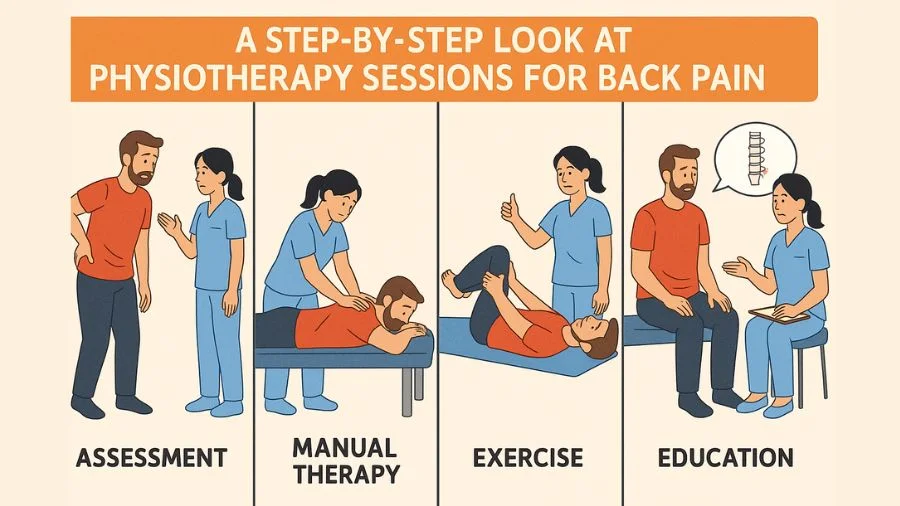 A STEP-BY-STEP LOOK AT PHYSIOTHERAPY SESSIONS FOR BACK PAIN

ASSESSMENT

MANUAL THERAPY

EXERCISE

EDUCATION